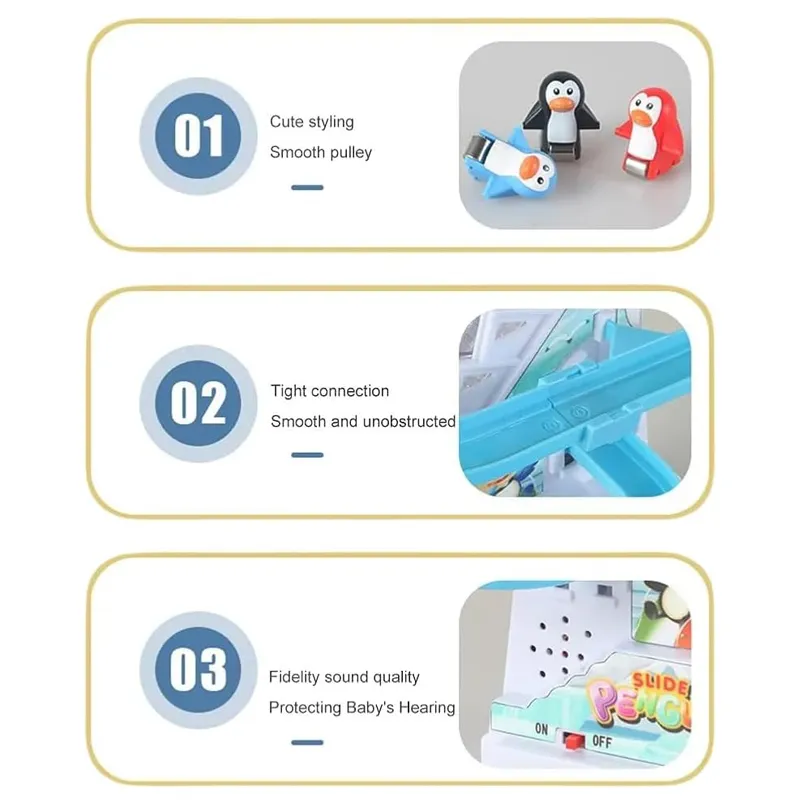 01

Cute styling
Smooth pulley

02

Tight connection
Smooth and unobstructed

03

Fidelity sound quality
Protecting Baby's Hearing

SLIDE
PENGU

ON OFF